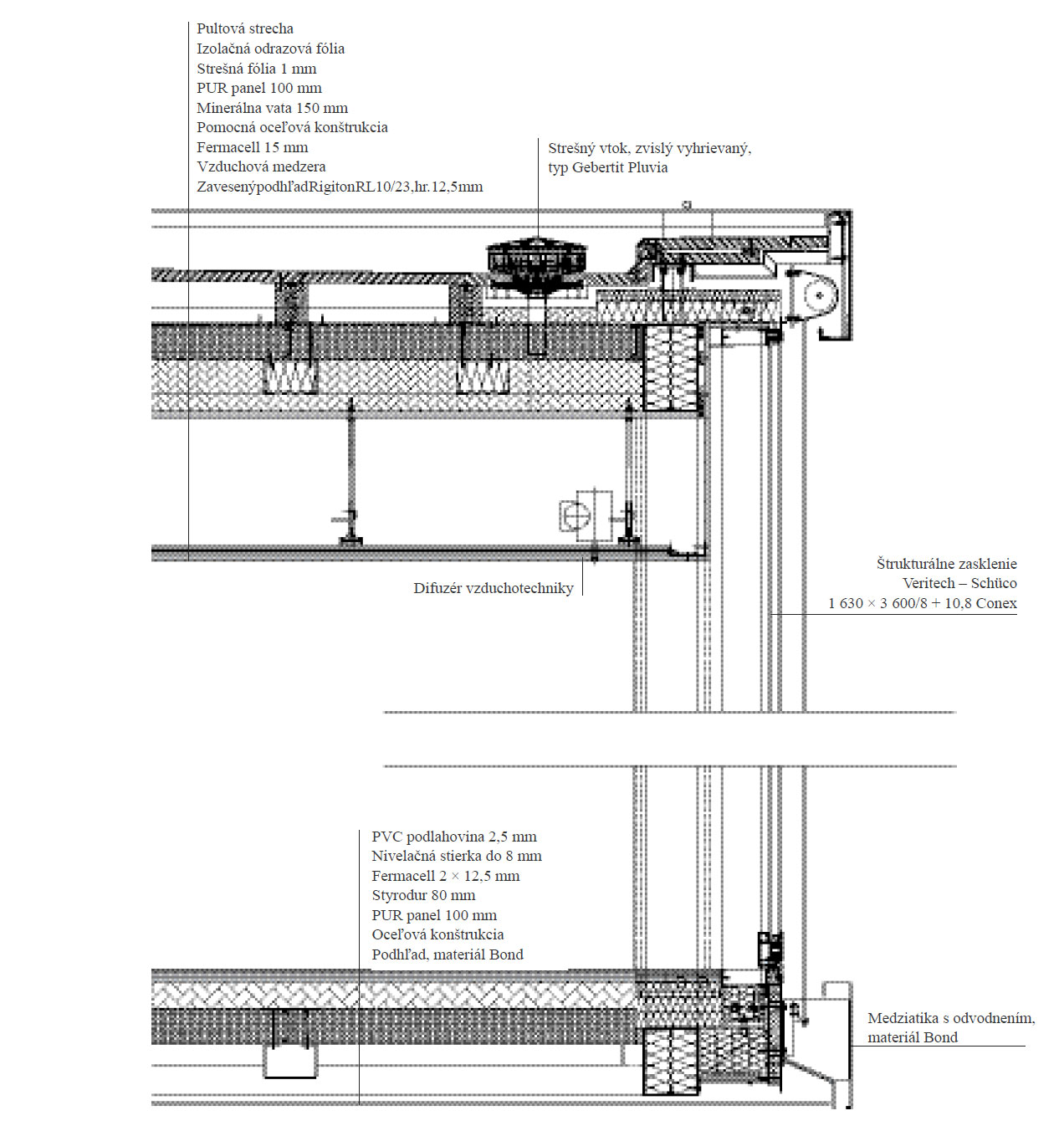 Pultová strecha
Izolačná odrazová fólia
Strešná fólia 1 mm
PUR panel 100 mm
Minerálna vata 150 mm
Pomocná oceľová konštrukcia
Fermacell 15 mm
Vzduchová medzera
ZavesenýpodhľadRigitonRL10/23,hr.12,5mm

Strešný vtok, zvislý vyhrievaný,
typ Gebertit Pluvia

Difuzér vzduchotechniky

Štrukturálne zasklenie
Veritech – Schüco
1 630 × 3 600/8 + 10,8 Conex

PVC podlahovina 2,5 mm
Nivelačná stierka do 8 mm
Fermacell 2 × 12,5 mm
Styrodur 80 mm
PUR panel 100 mm
Oceľová konštrukcia
Podhľad, materiál Bond

Medziatika s odvodnením,
materiál Bond