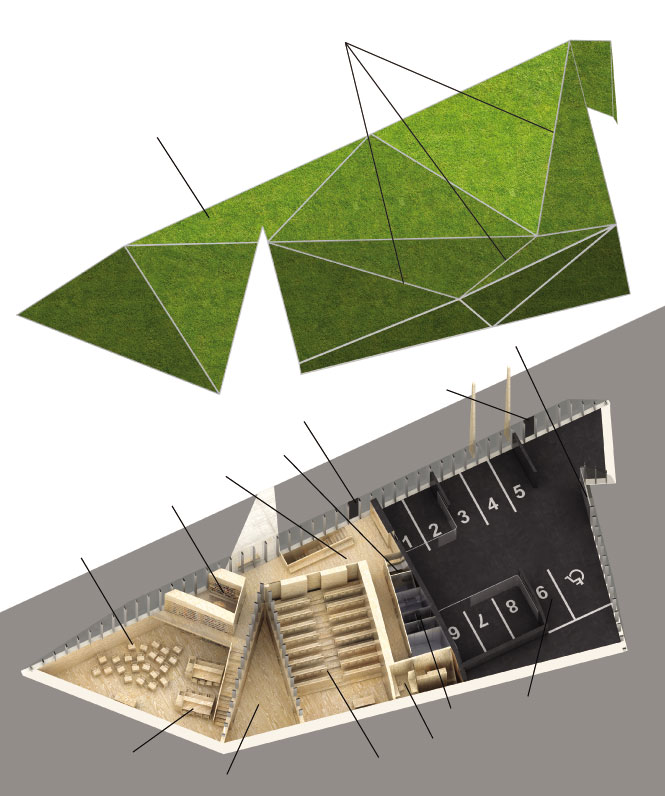 1
2
3
4
5
6
7
8
9