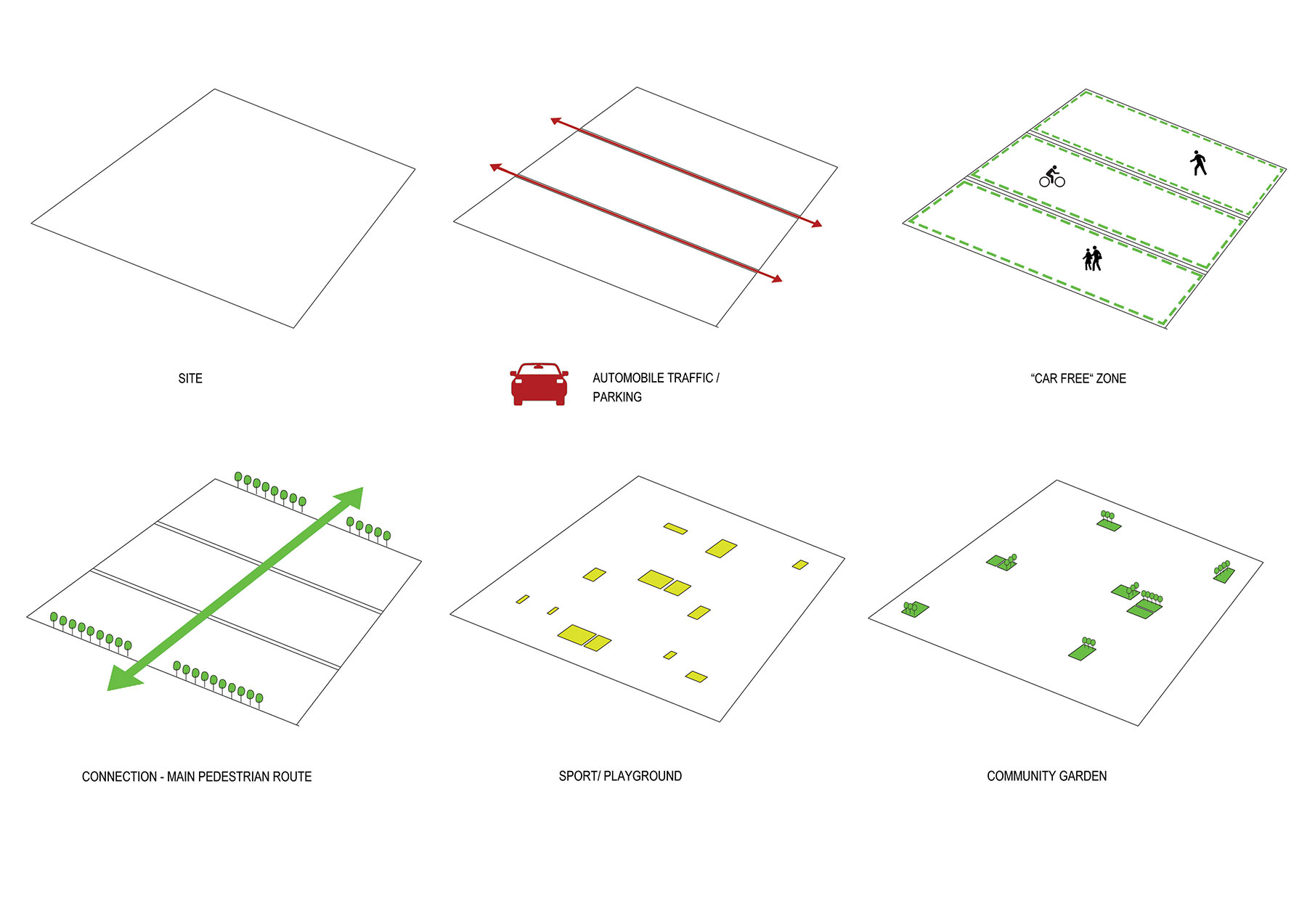 SITE

AUTOMOBILE TRAFFIC / PARKING

“CAR FREE“ ZONE

CONNECTION - MAIN PEDESTRIAN ROUTE

SPORT/ PLAYGROUND

COMMUNITY GARDEN