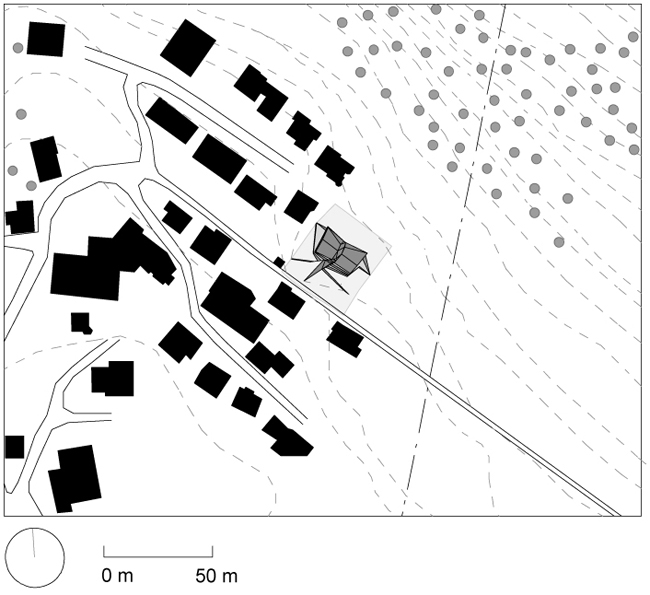 0 m
50 m