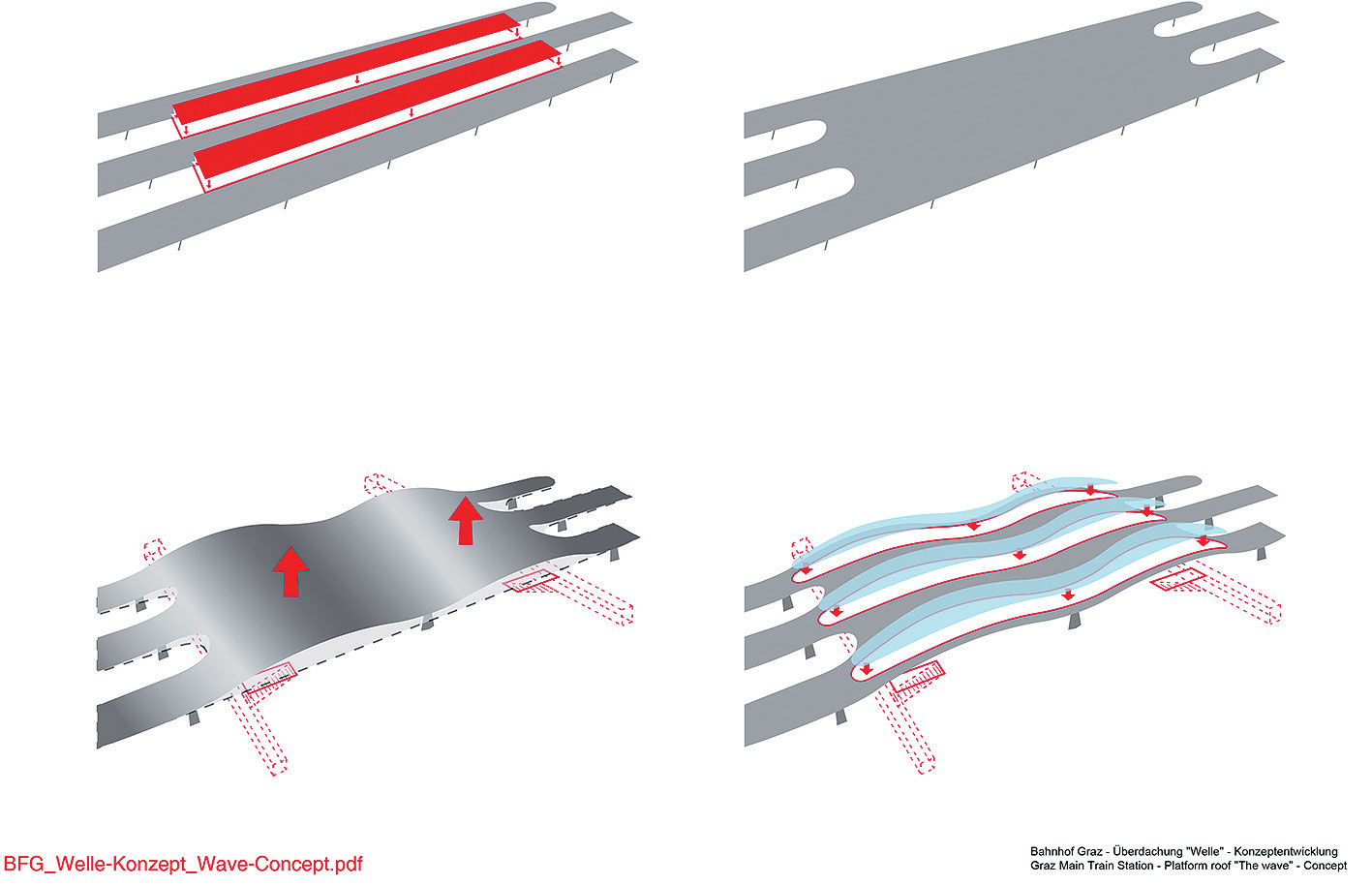 BFG_Welle-Konzept_Wave-Concept.pdf

Bahnhof Graz - Überdachung "Welle" - Konzeptentwicklung
Graz Main Train Station - Platform roof "The wave" - Concept