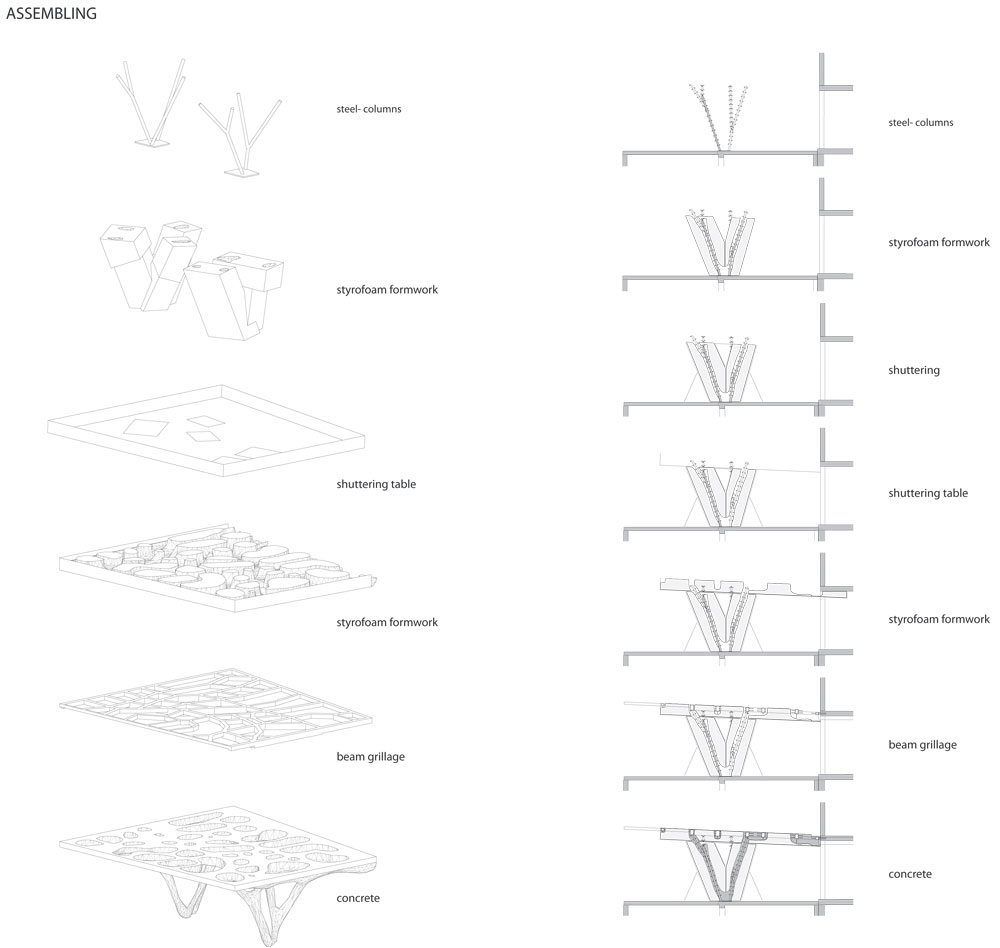 ASSEMBLING

steel- columns

styrofoam formwork

shuttering table

styrofoam formwork

beam grillage

concrete

steel- columns

styrofoam formwork

shuttering

shuttering table

styrofoam formwork

beam grillage

concrete