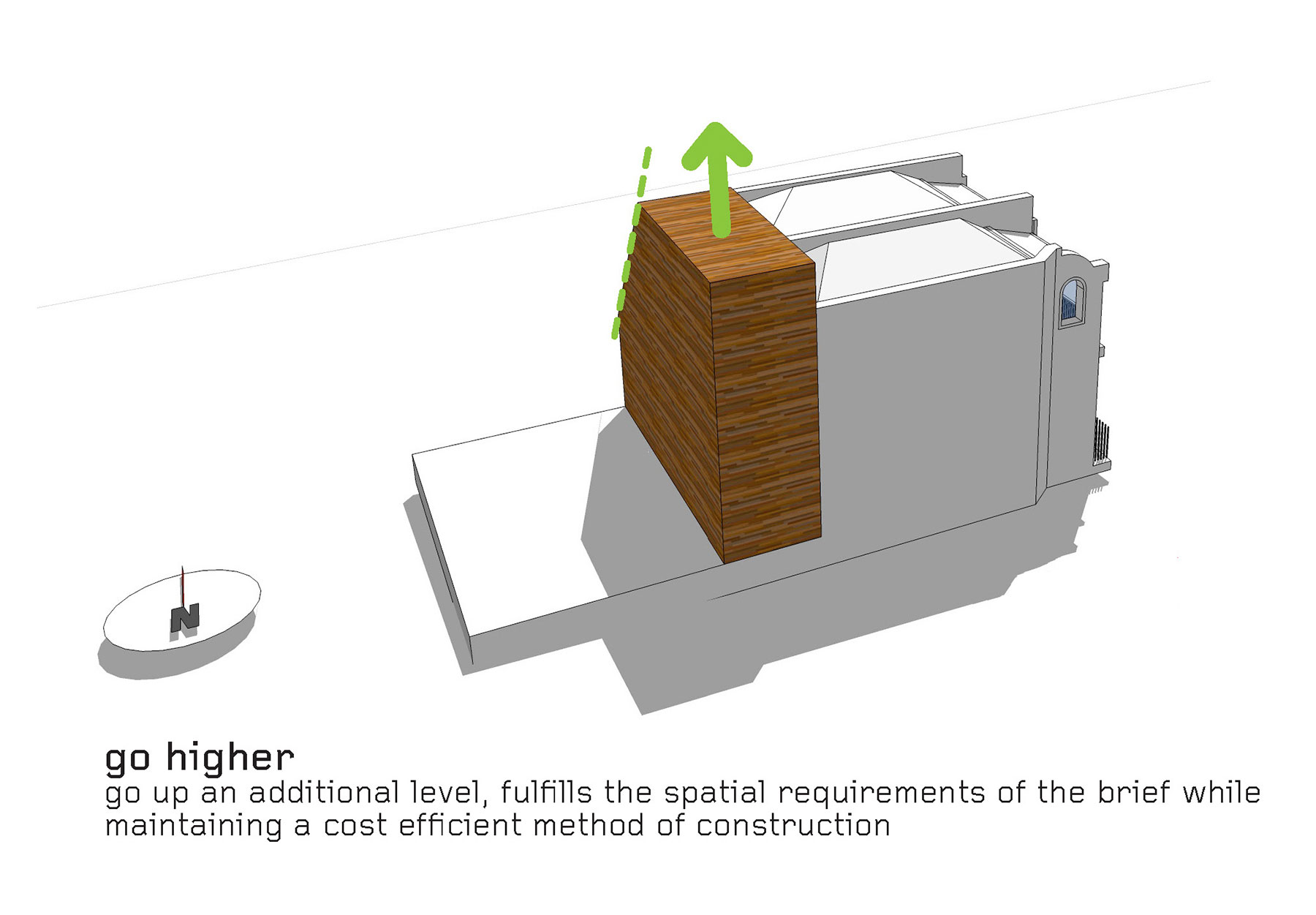 N

go higher
go up an additional level, fulfills the spatial requirements of the brief while maintaining a cost efficient method of construction