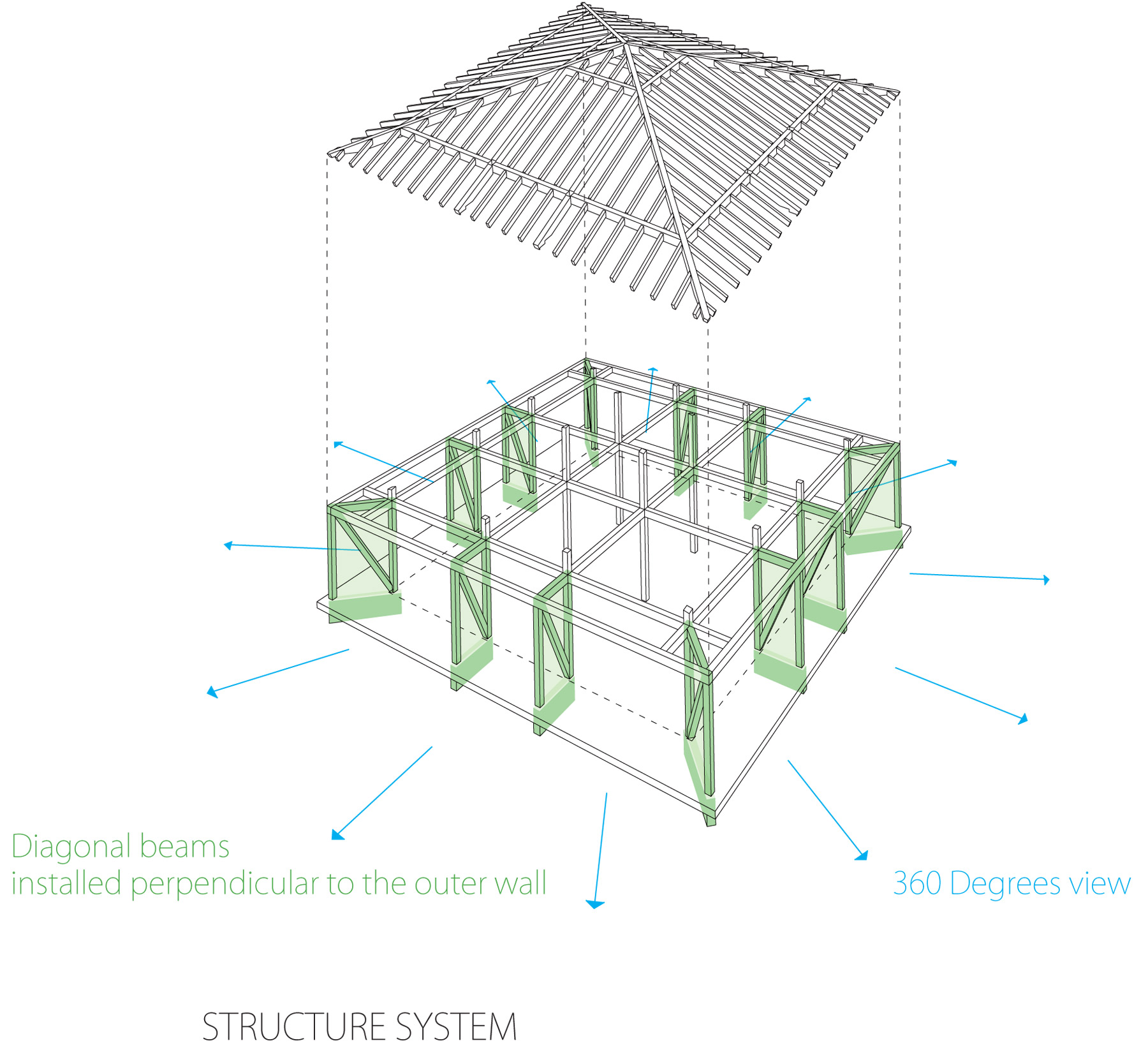 Diagonal beams
installed perpendicular to the outer wall

360 Degrees view

STRUCTURE SYSTEM