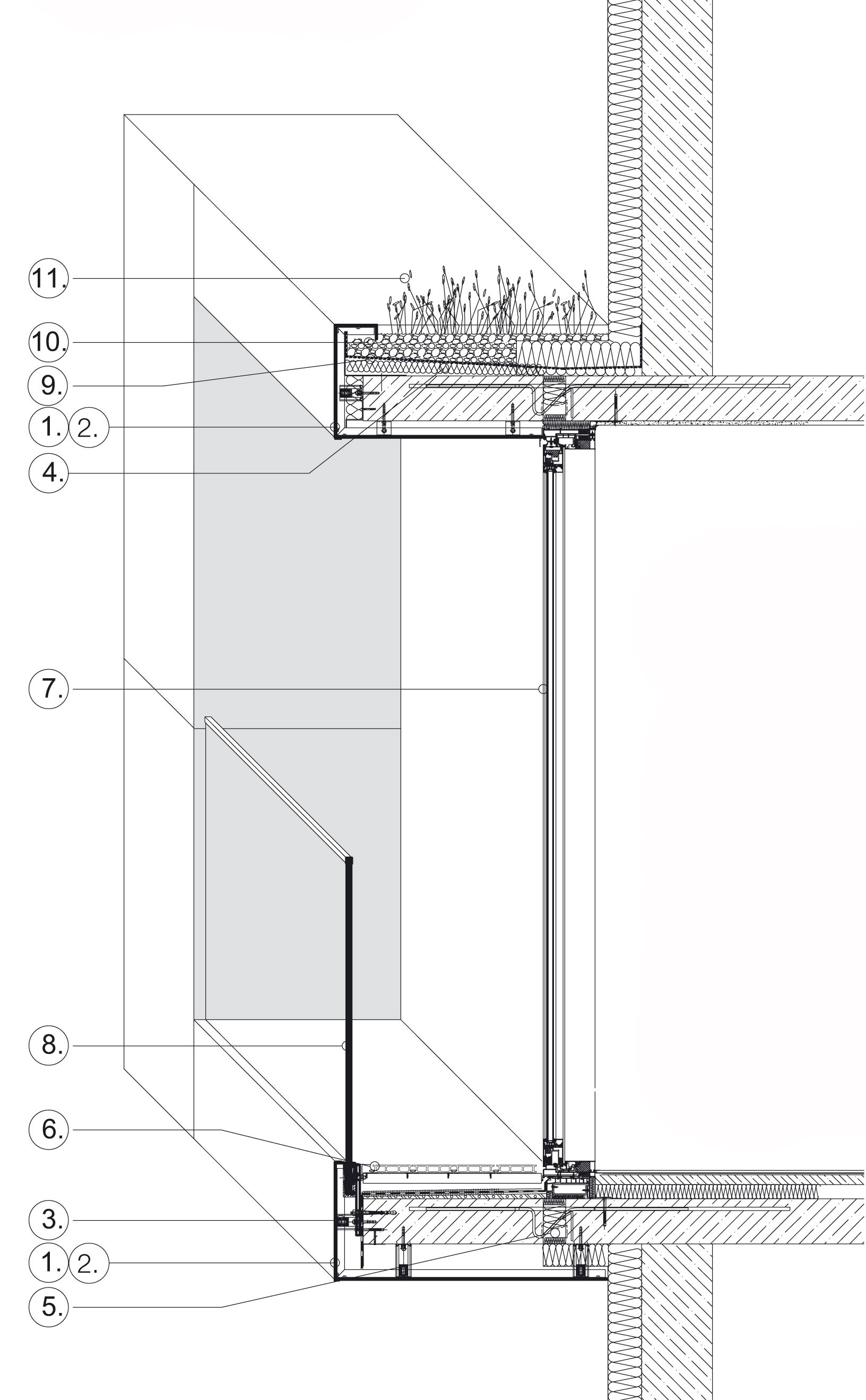 11.
10.
9.
1. 2.
4.
7.
8.
6.
3.
1. 2.
5.